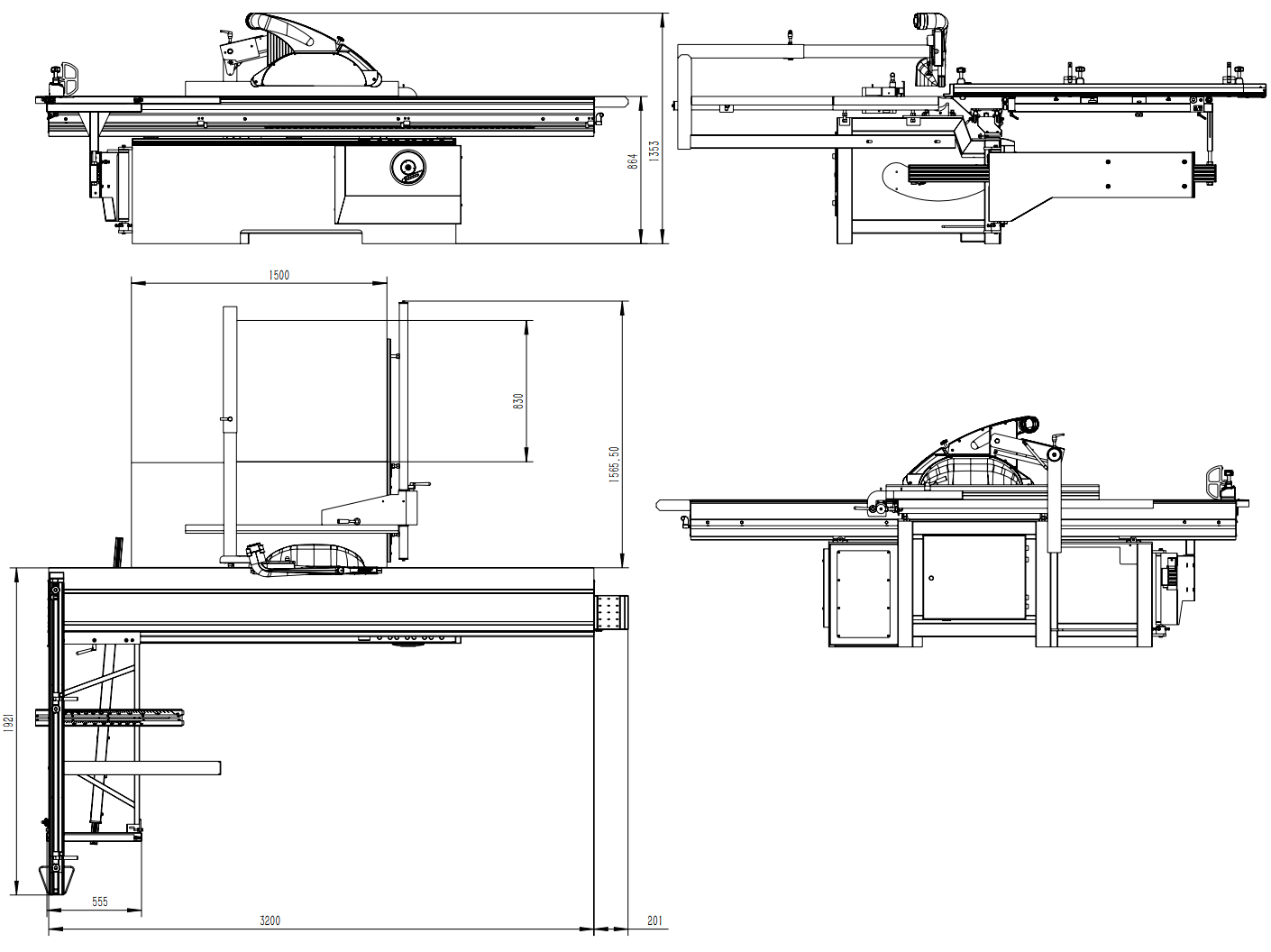 864
1353
1500
830
1565.50
1921
555
3200
201